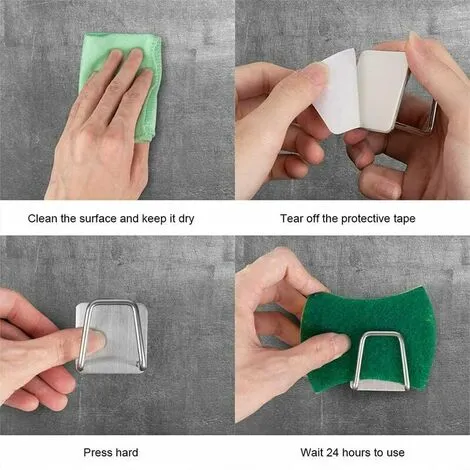 Clean the surface and keep it dry

Tear off the protective tape

Press hard

Wait 24 hours to use