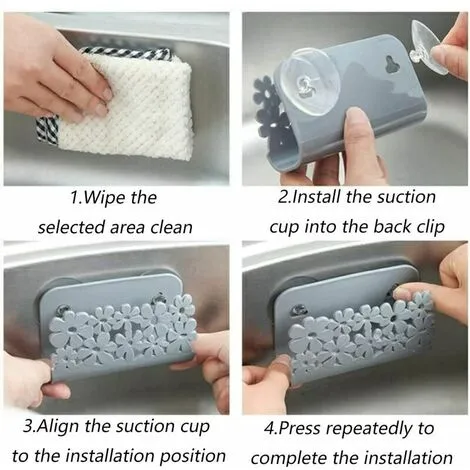 1.Wipe the selected area clean

2.Install the suction cup into the back clip

3.Align the suction cup to the installation position

4.Press repeatedly to complete the installation