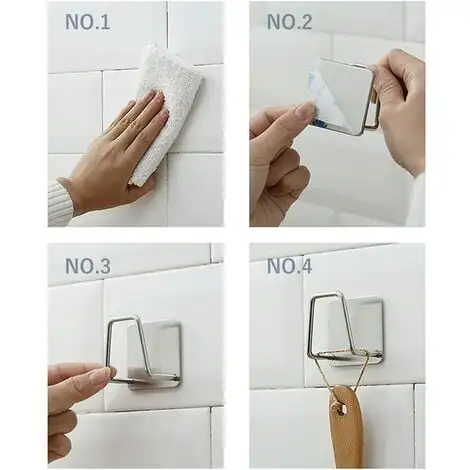 NO.1

NO.2

NO.3

NO.4