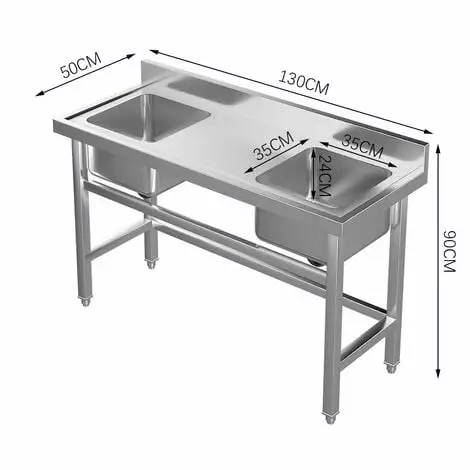 50CM
130CM
35CM
35CM
24CM
90CM